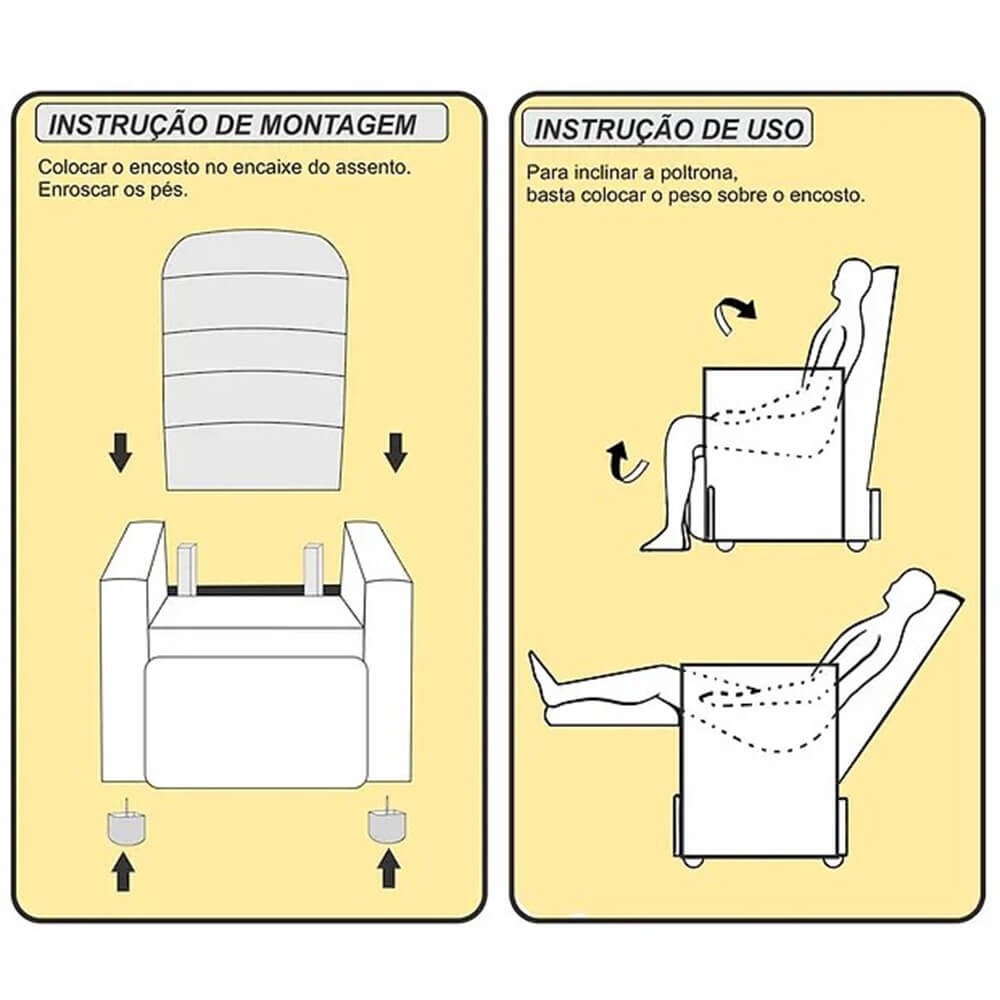 INSTRUÇÃO DE MONTAGEM

Colocar o encosto no encaixe do assento.
Enroscar os pés.

INSTRUÇÃO DE USO

Para inclinar a poltrona,
basta colocar o peso sobre o encosto.